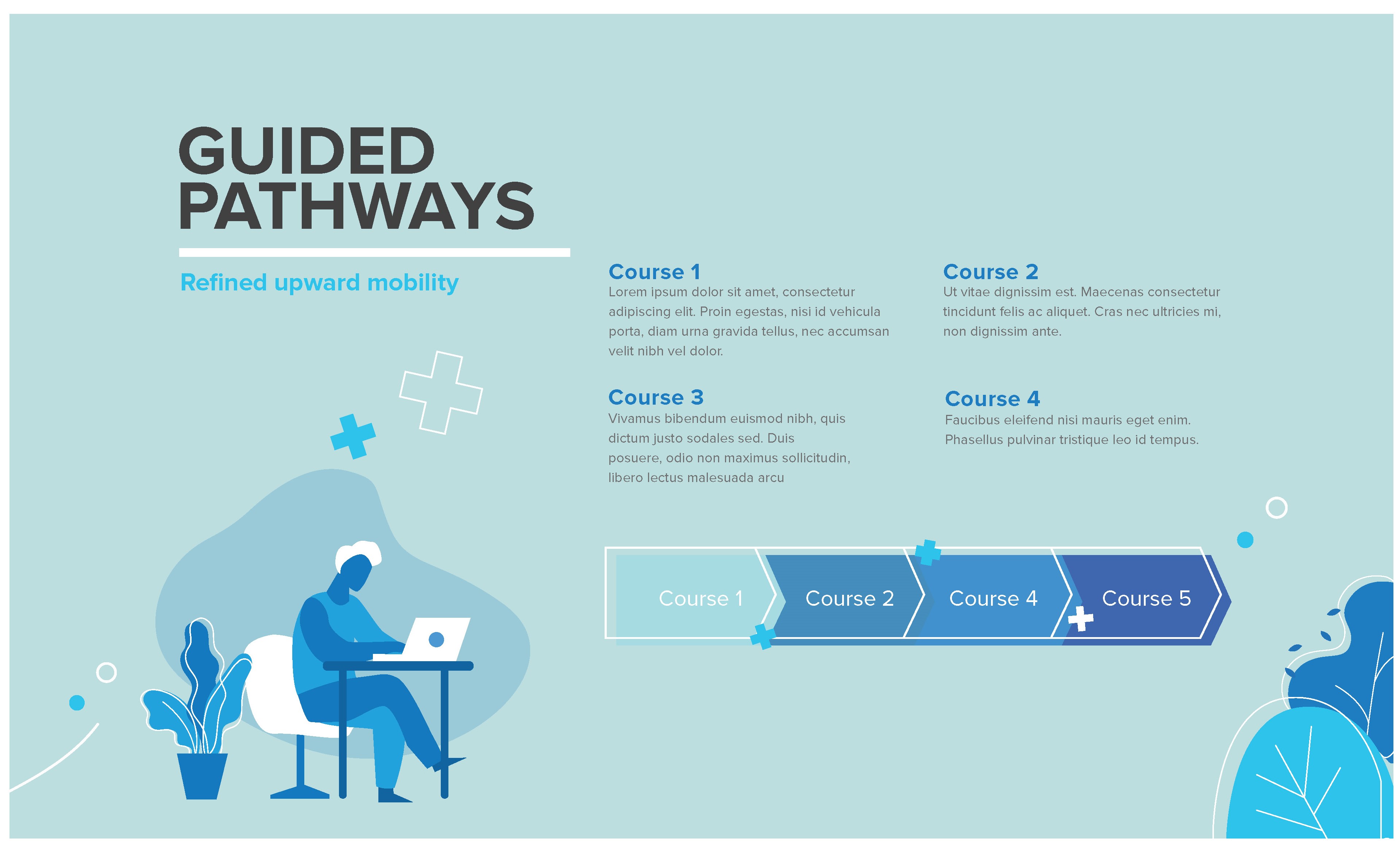 GUIDED PATHWAYS

Refined upward mobility

Course 1
Lorem ipsum dolor sit amet, consectetur adipiscing elit. Proin egestas, nisi id vehicula porta, diam urna gravida tellus, nec accumsan velit nibh vel dolor.

Course 2
Ut vitae dignissim est. Maecenas consectetur tincidunt felis ac aliquet. Cras nec ultricies mi, non dignissim ante.

Course 3
Vivamus bibendum euismod nibh, quis dictum justo sodales sed. Duis posuere, odio non maximus sollicitudin, libero lectus malesuada arcu

Course 4
Faucibus eleifend nisi mauris eget enim. Phasellus pulvinar tristique leo id tempus.

Course 1
Course 2
Course 4
Course 5